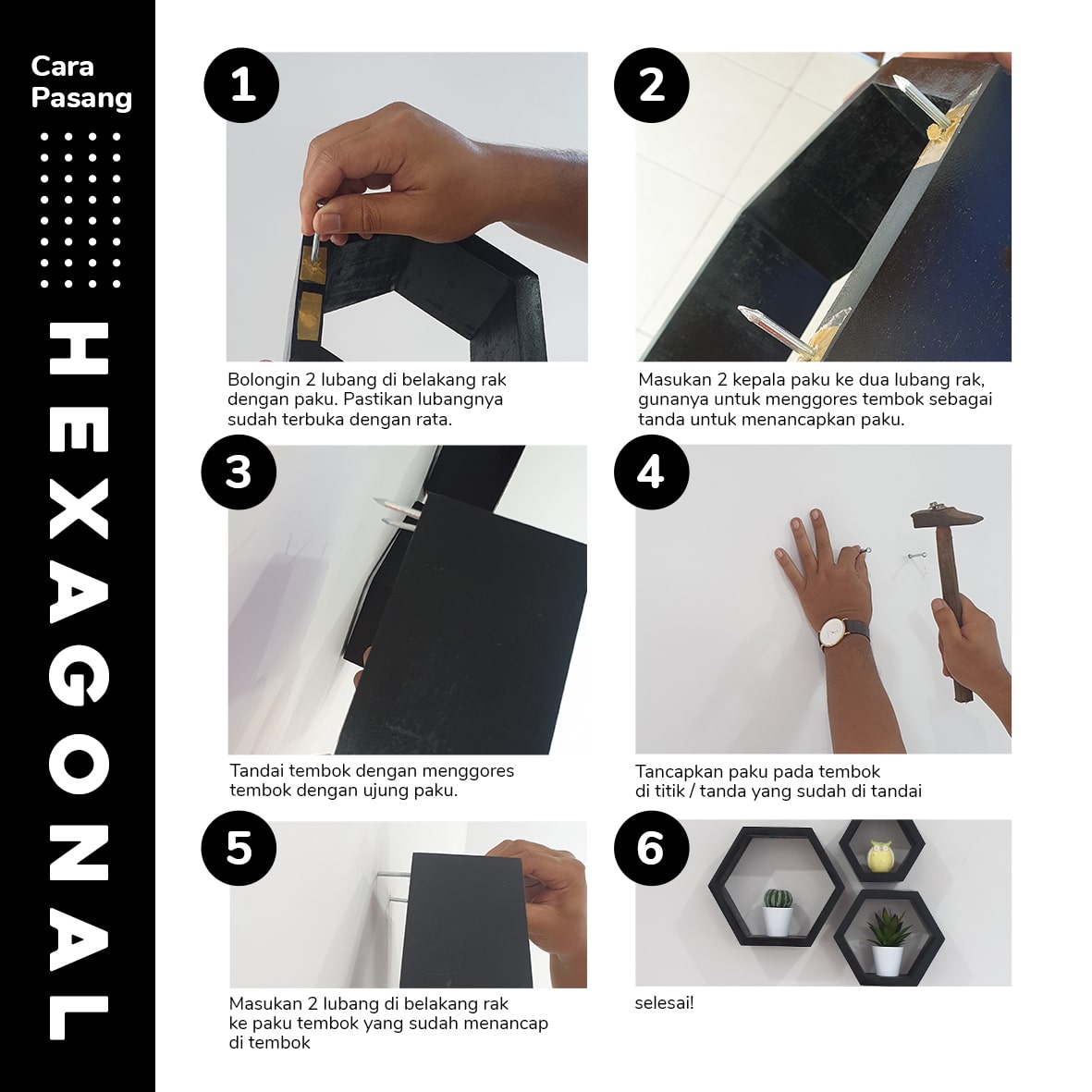 Cara Pasang

HEXAGONAL

1

Bolongin 2 lubang di belakang rak dengan paku. Pastikan lubangnya sudah terbuka dengan rata.

2

Masukan 2 kepala paku ke dua lubang rak, gunanya untuk menggores tembok sebagai tanda untuk menancapkan paku.

3

Tandai tembok dengan menggores tembok dengan ujung paku.

4

Tancapkan paku pada tembok di titik / tanda yang sudah di tandai

5

Masukan 2 lubang di belakang rak ke paku tembok yang sudah menancap di tembok

6

selesai!